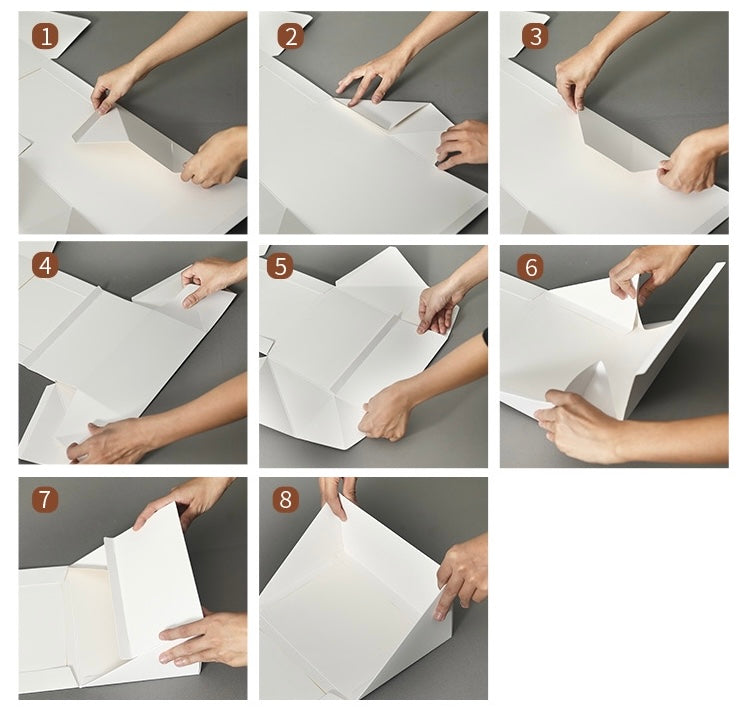 1

2

3

4

5

6

7

8